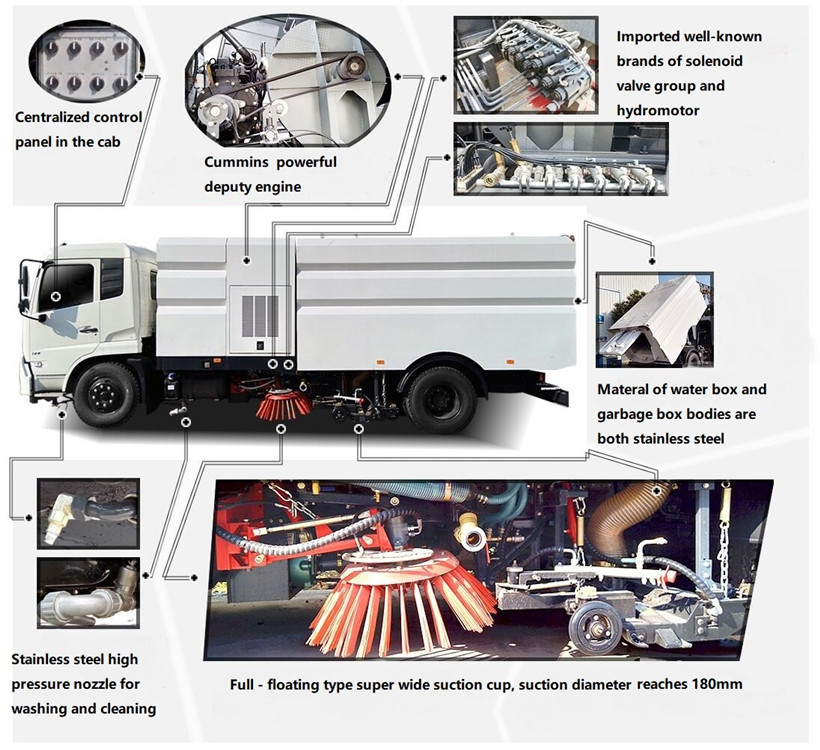 Centralized control panel in the cab

Cummins powerful deputy engine

Imported well-known brands of solenoid valve group and hydromotor

Materal of water box and garbage box bodies are both stainless steel

Stainless steel high pressure nozzle for washing and cleaning

Full - floating type super wide suction cup, suction diameter reaches 180mm